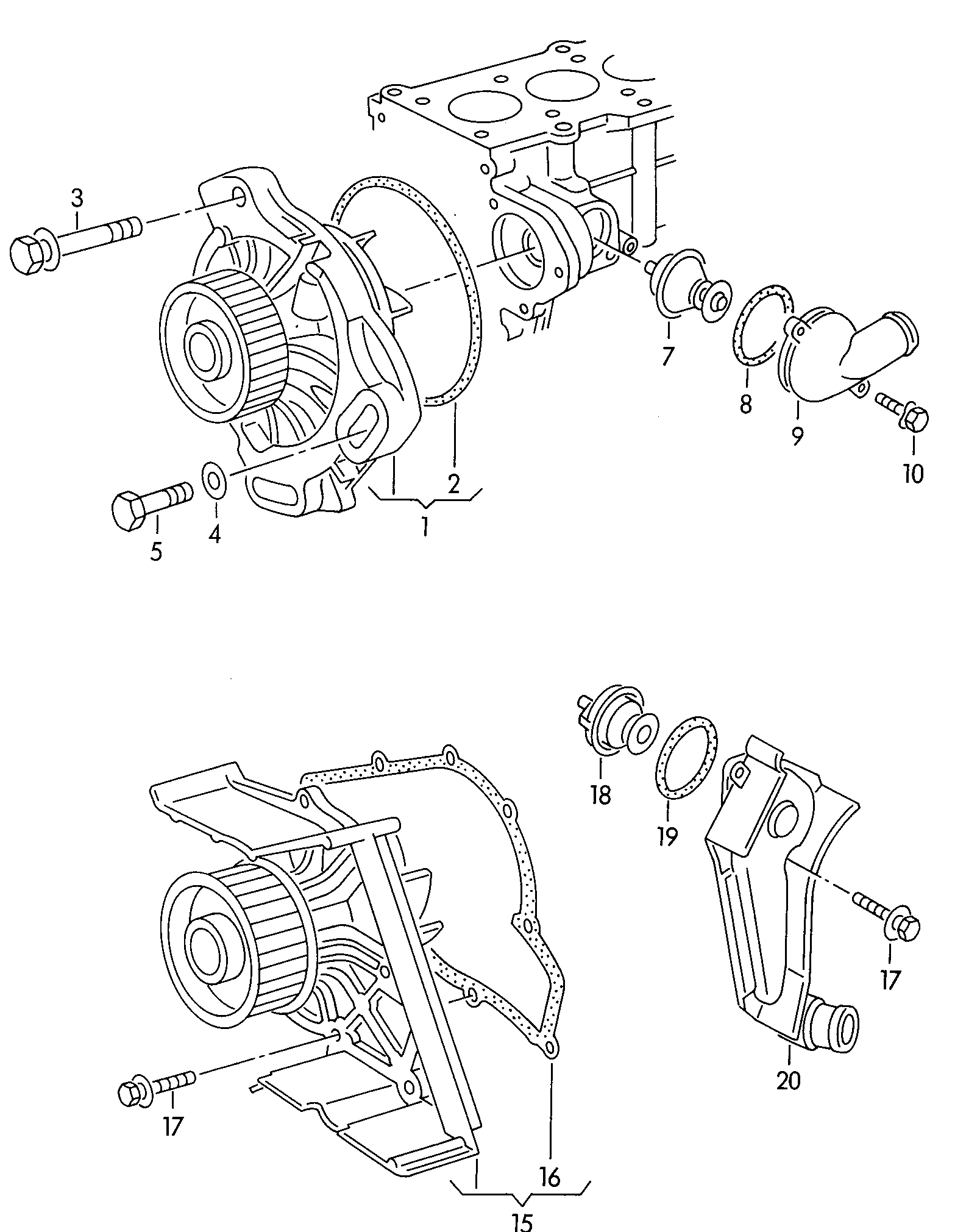 3
7
8
9
10
2
1
4
5
18
19
17
20
17
16
15