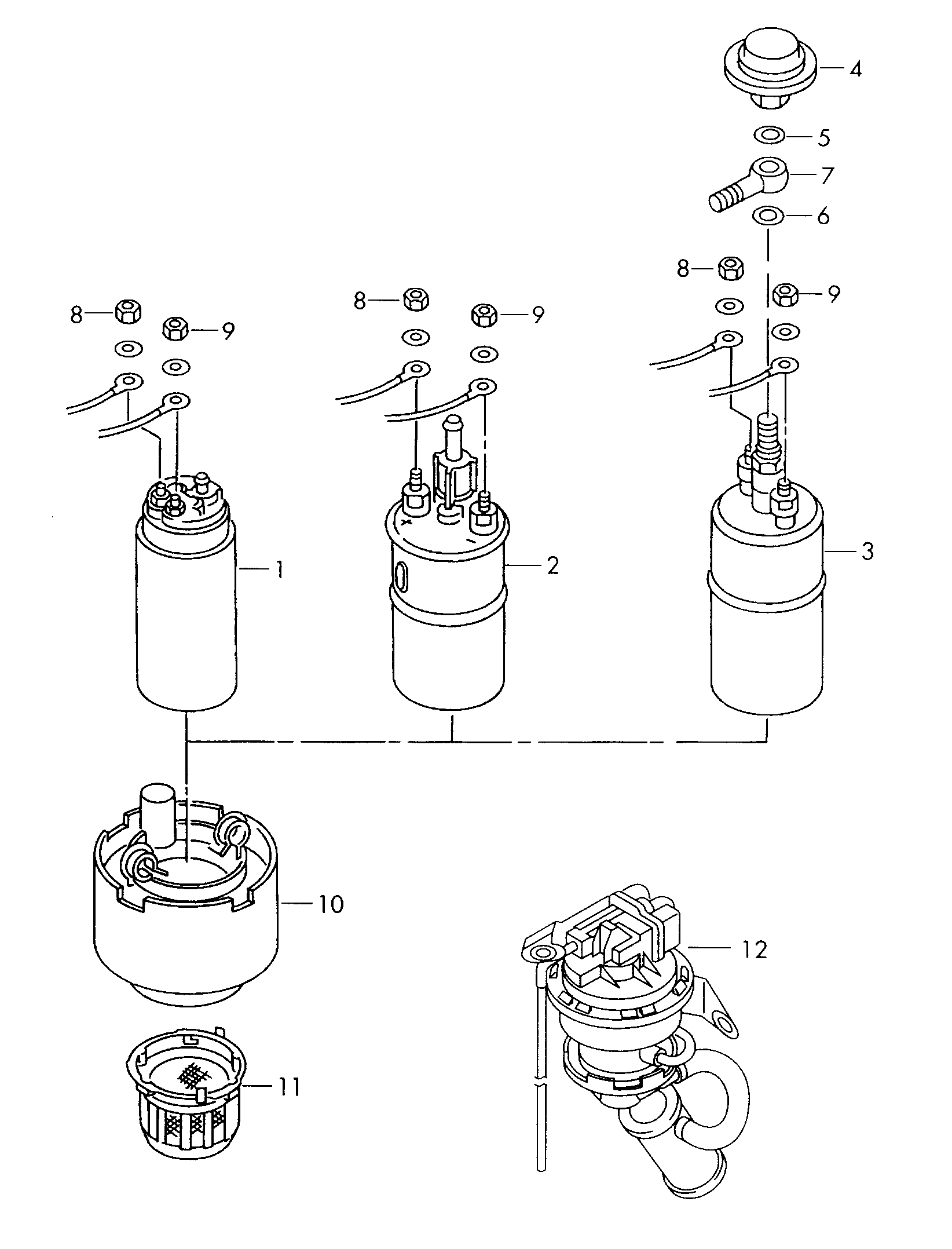 4
5
7
6
8
9
8
9
8
9
1
2
3
10
12
11