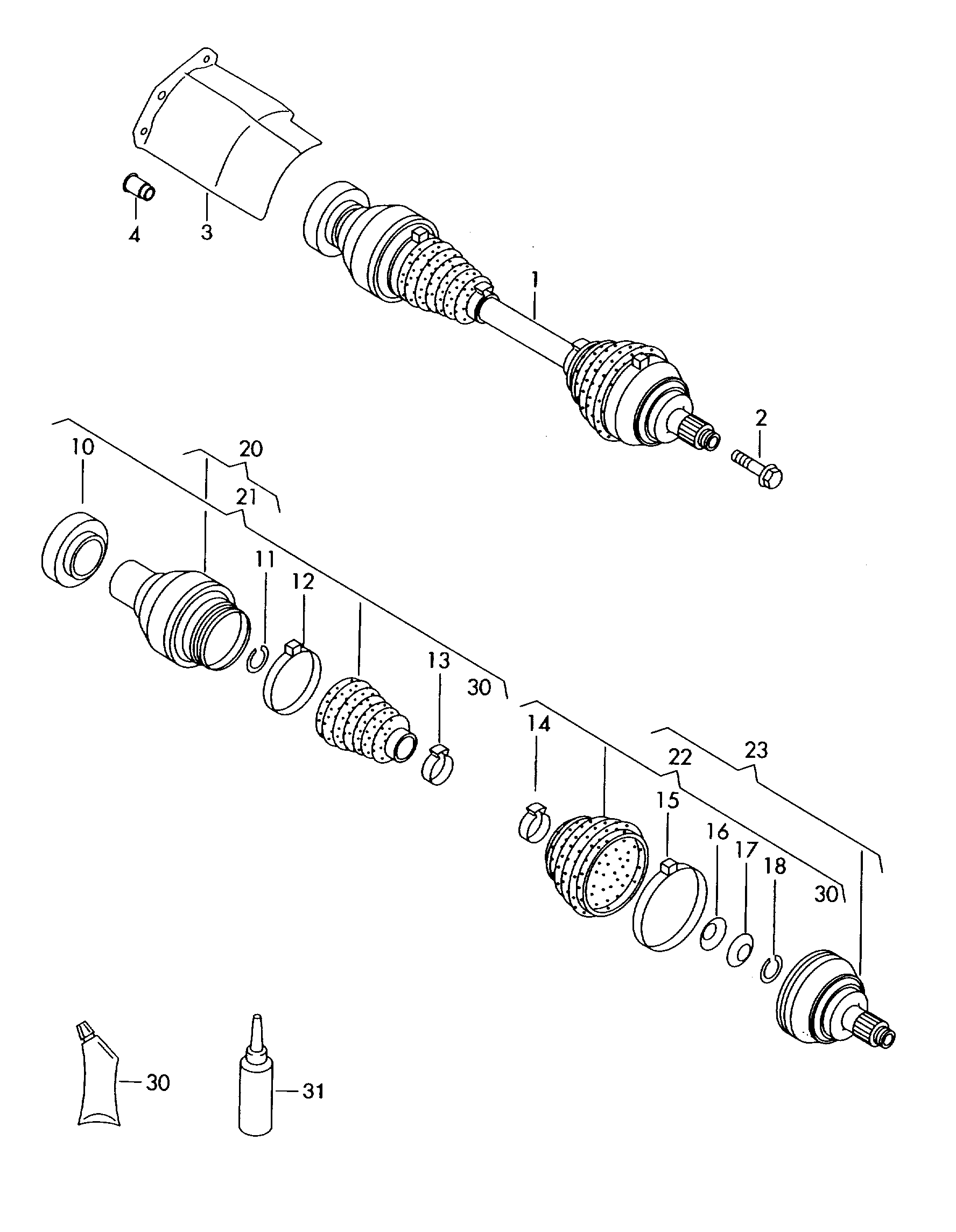 4
3
1
2
10
20
21
11
12
13
30
14
22
23
15
16
17
18
30
30
31