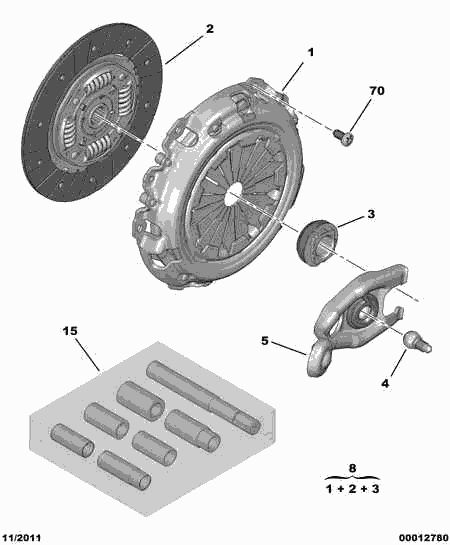 2

1

70

3

15

5

4

8

1 + 2 + 3

11/2011

00012780