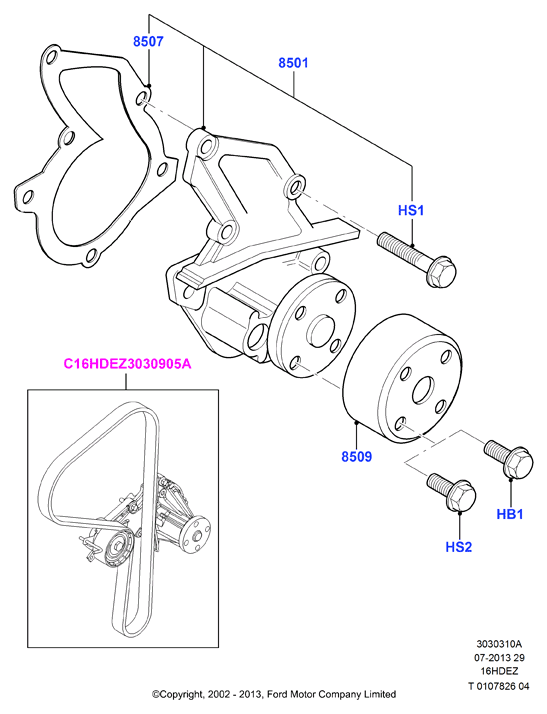 8507

8501

HS1

C16HDEZ3030905A

8509

HB1

HS2

3030310A
07-2013 29
16HDEZ
T 0107826 04

©Copyright, 2002 - 2013, Ford Motor Company Limited