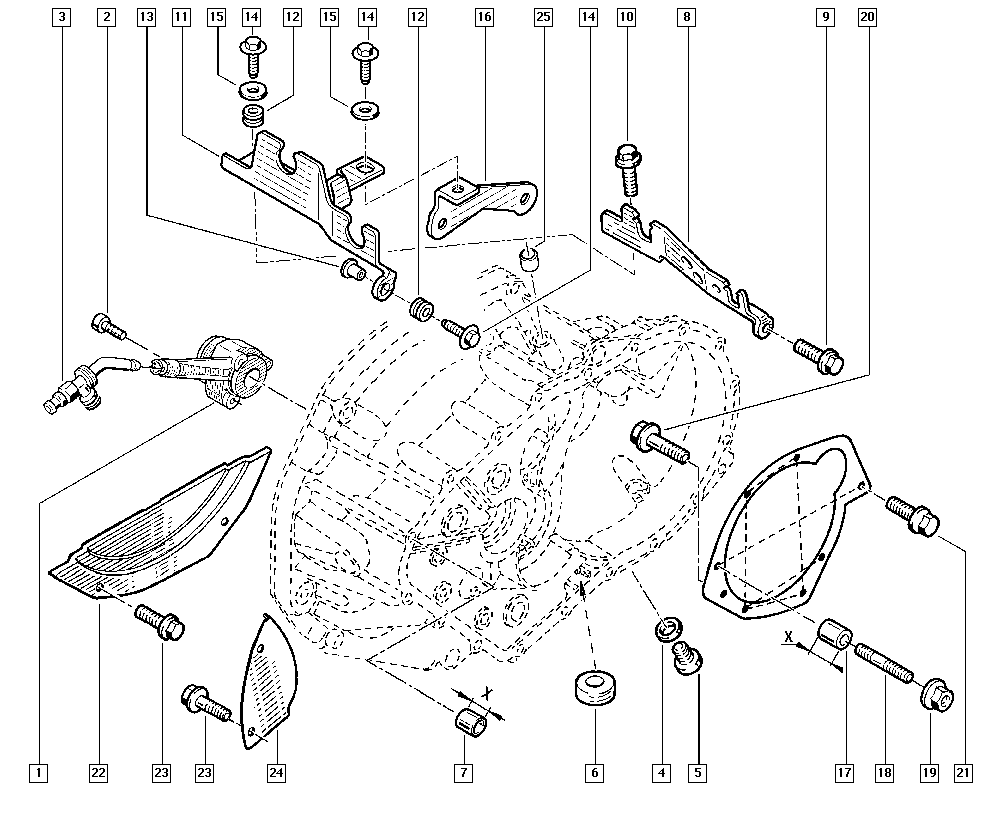 3 2 13 11 15 14 12 15 14 12 16 25 14 10 8 9 20

X

X

1 22 23 23 24 7 6 4 5 17 18 19 21