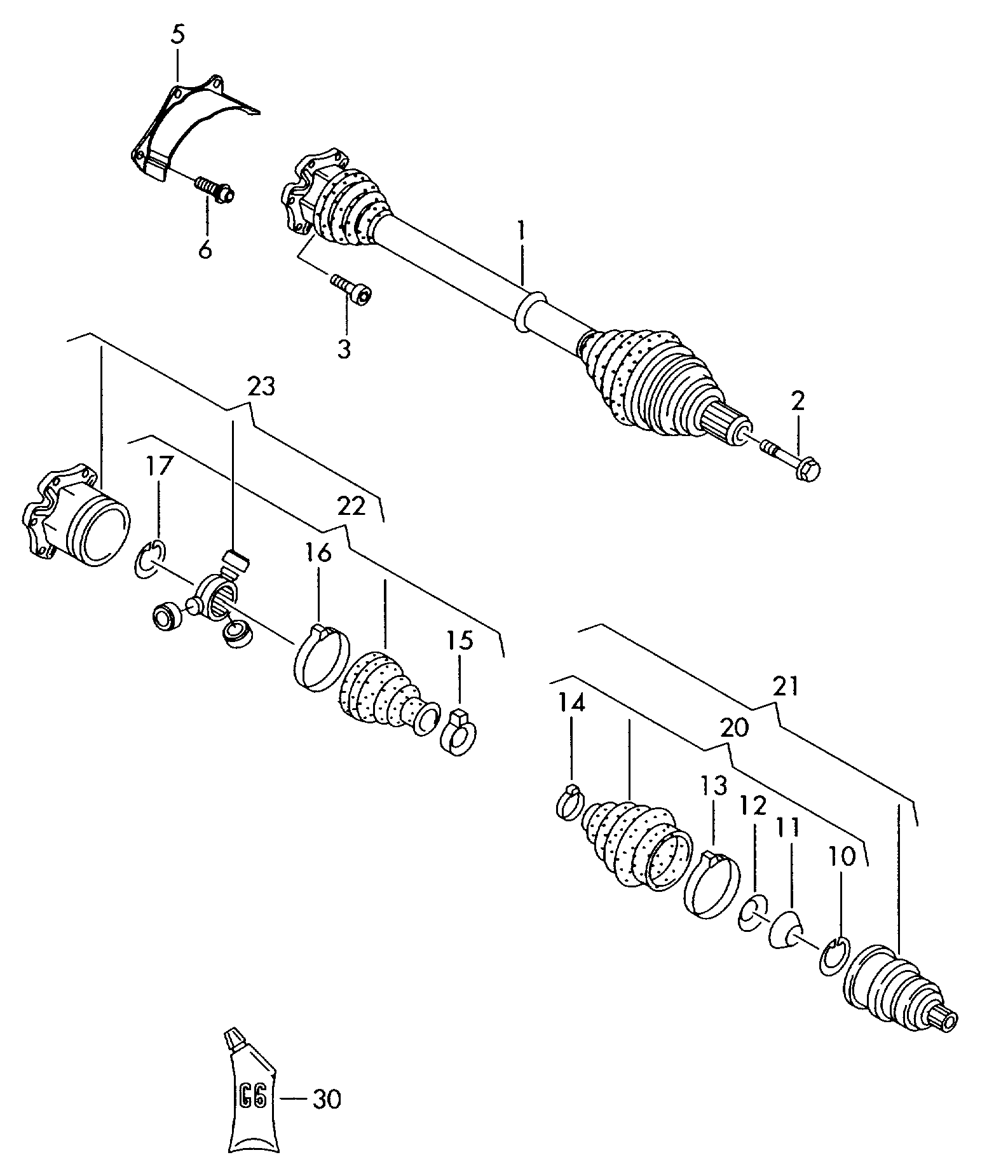 5
6
1
3
2
23
17
22
16
15
21
14
20
13
12
11
10
G6
30