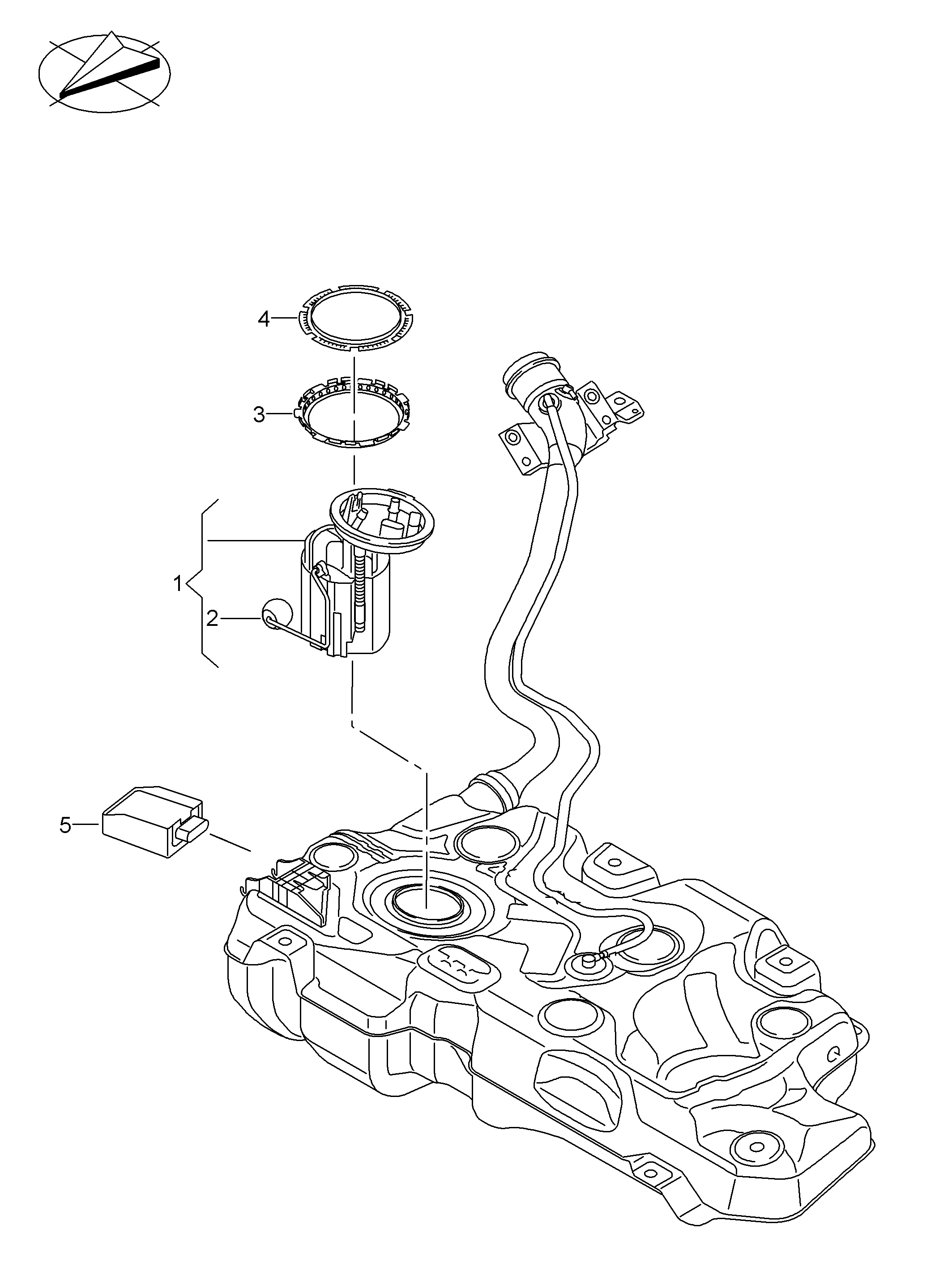 4
3
1
2
5