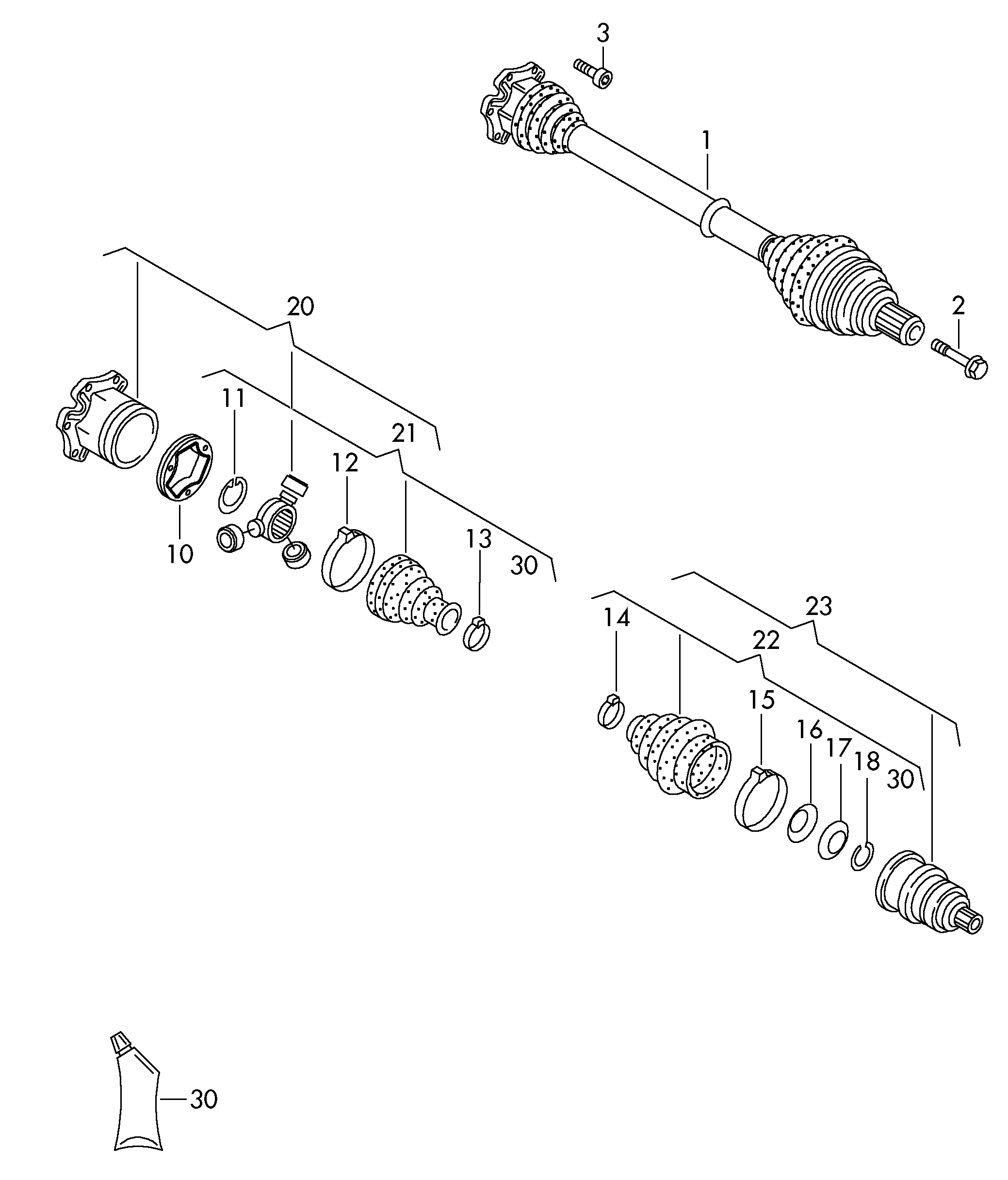 3

1

2

20

11

21

12

10

13

30

23

14

22

15

16

17

18

30

30