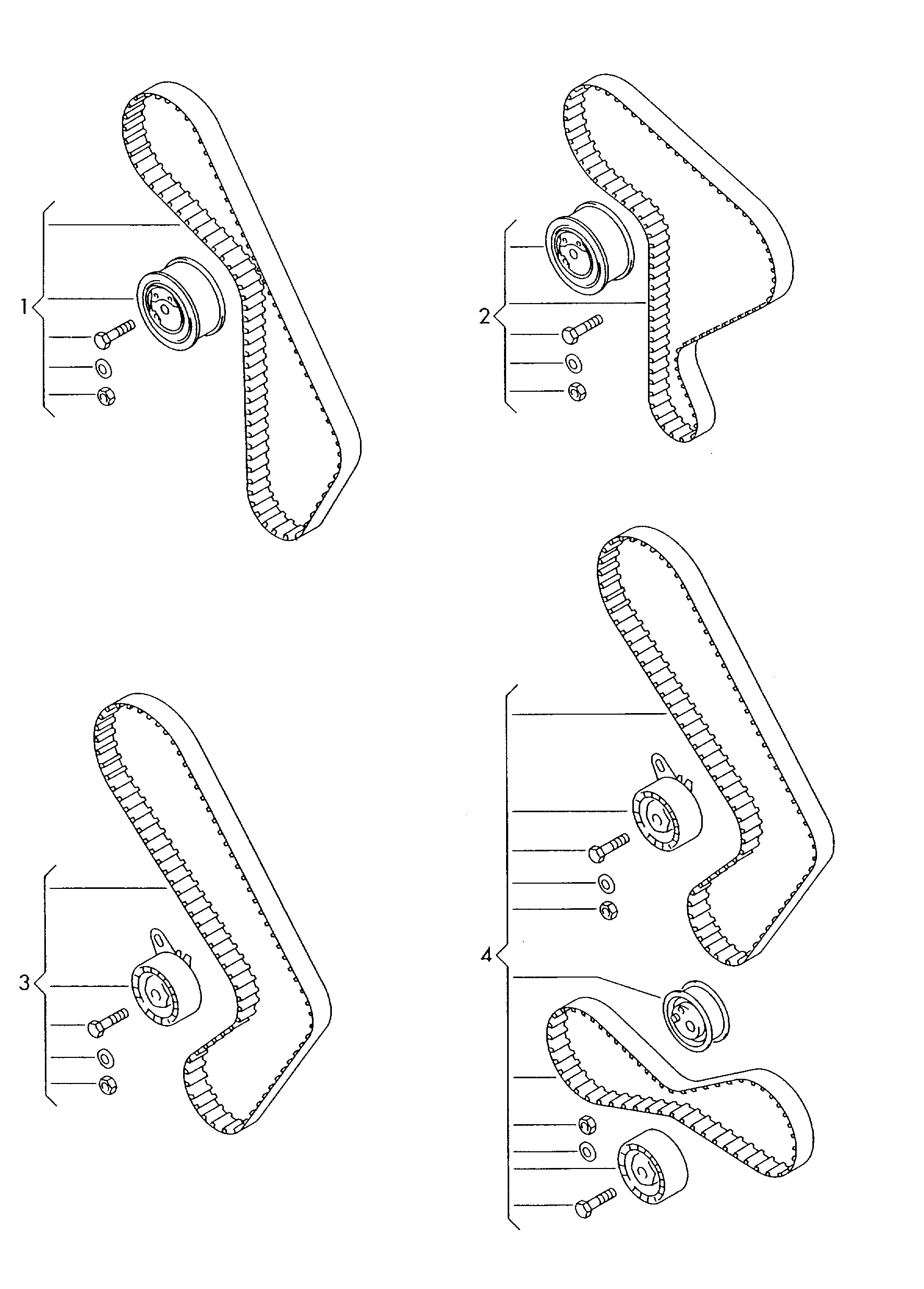 1

2

3

4